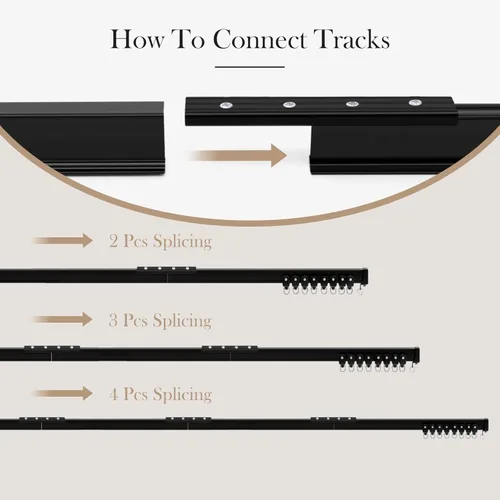 How To Connect Tracks

2 Pcs Splicing

3 Pcs Splicing

4 Pcs Splicing