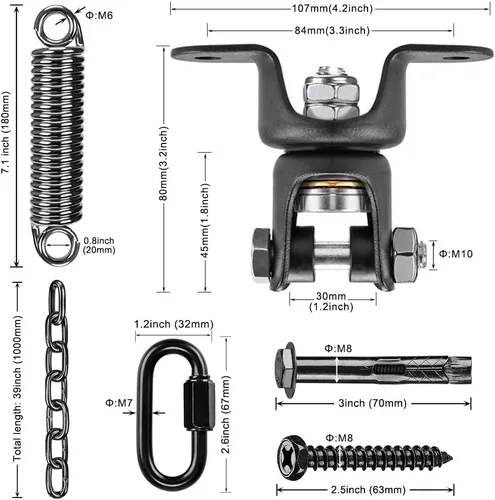 Φ:M6

7.1 inch (180mm)

0.8inch (20mm)

107mm(4.2inch)

84mm(3.3inch)

80mm(3.2inch)

45mm(1.8inch)

Φ:M10

30mm (1.2inch)

Total length: 39inch (1000mm)

1.2inch (32mm)

Φ:M7

2.6inch (67mm)

Φ:M8

3inch (70mm)

Φ:M8

2.5inch (63mm)