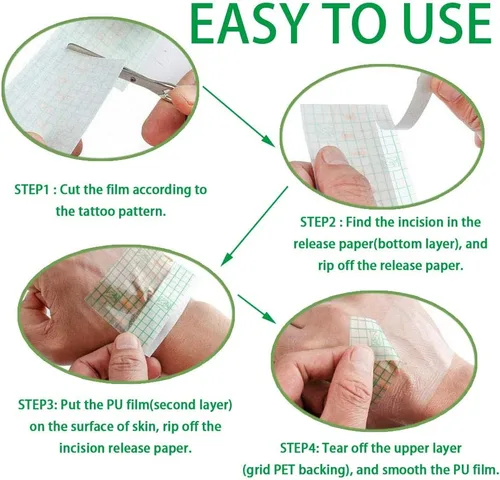 EASY TO USE

STEP1 : Cut the film according to the tattoo pattern.

STEP2 : Find the incision in the release paper(bottom layer), and rip off the release paper.

STEP3: Put the PU film(second layer) on the surface of skin, rip off the incision release paper.

STEP4: Tear off the upper layer (grid PET backing), and smooth the PU film.