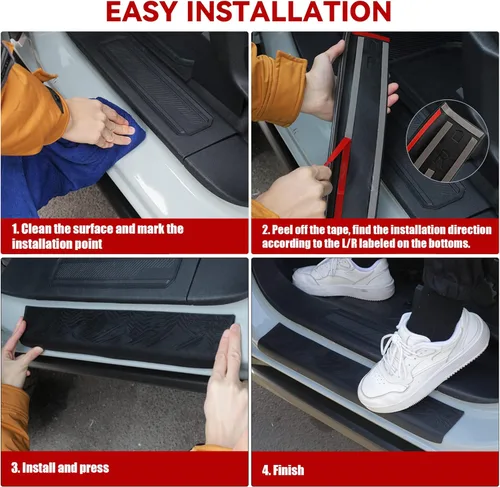 EASY INSTALLATION

1. Clean the surface and mark the installation point

2. Peel off the tape, find the installation direction according to the L/R labeled on the bottoms.

3. Install and press

4. Finish