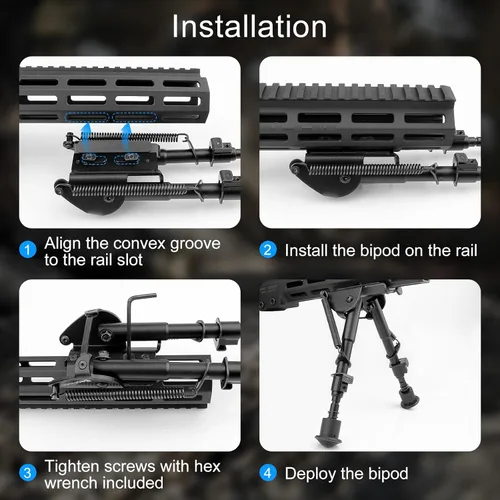 Installation

1 Align the convex groove to the rail slot

2 Install the bipod on the rail

3 Tighten screws with hex wrench included

4 Deploy the bipod