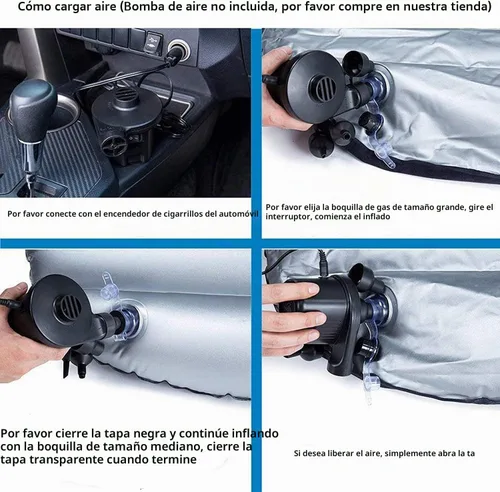 Cómo cargar aire (Bomba de aire no incluida, por favor compre en nuestra tienda)

Por favor conecte con el encendedor de cigarrillos del automóvil

Por favor elija la boquilla de gas de tamaño grande, gire el interruptor, comienza el inflado

Por favor cierre la tapa negra y continúe inflando con la boquilla de tamaño mediano, cierre la tapa transparente cuando termine

Si desea liberar el aire, simplemente abra la ta