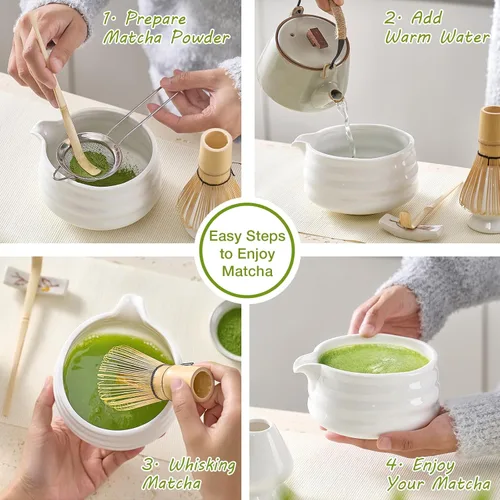 1· Prepare Matcha Powder

2· Add Warm Water

Easy Steps to Enjoy Matcha

3· Whisking Matcha

4· Enjoy Your Matcha