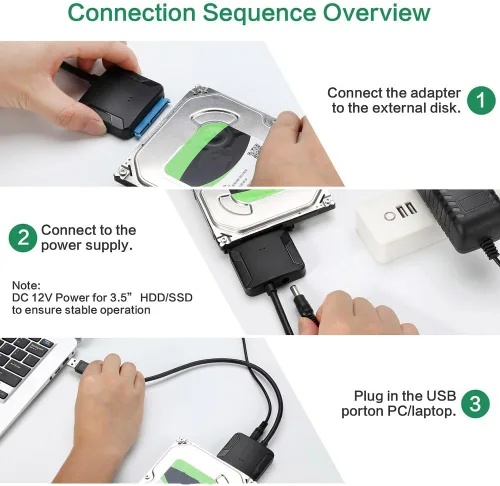 Connection Sequence Overview

Connect the adapter to the external disk. 1

2 Connect to the power supply.

Note:
DC 12V Power for 3.5” HDD/SSD to ensure stable operation

Plug in the USB porton PC/laptop. 3