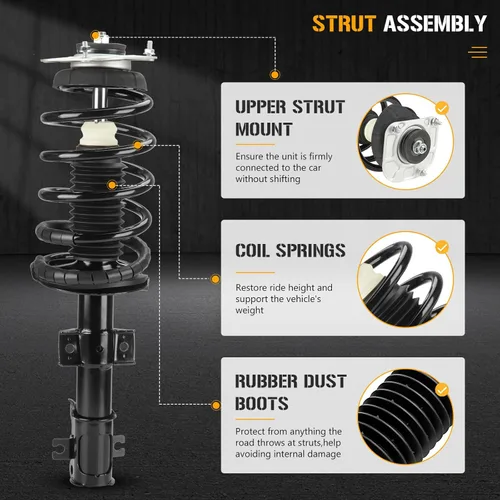 STRUT ASSEMBLY

UPPER STRUT MOUNT

Ensure the unit is firmly connected to the car without shifting

COIL SPRINGS

Restore ride height and support the vehicle's weight

RUBBER DUST BOOTS

Protect from anything the road throws at struts,help avoiding internal damage