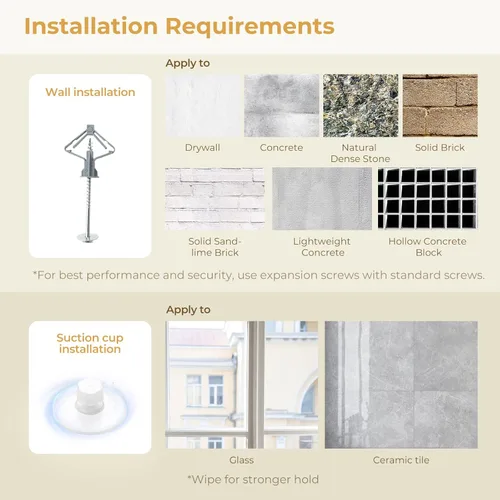 Installation Requirements

Wall installation

Apply to

Drywall

Concrete

Natural Dense Stone

Solid Brick

Solid Sand-lime Brick

Lightweight Concrete

Hollow Concrete Block

*For best performance and security, use expansion screws with standard screws.

Suction cup installation

Apply to

Glass

Ceramic tile

*Wipe for stronger hold