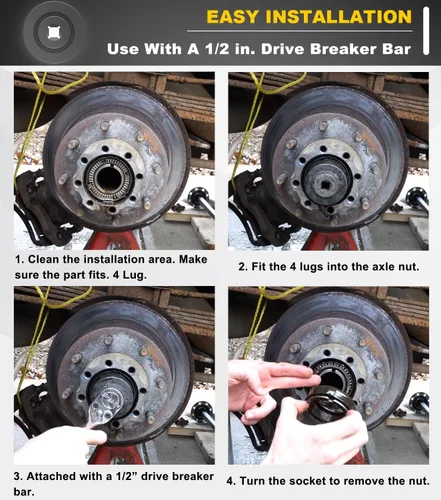 EASY INSTALLATION

Use With A 1/2 in. Drive Breaker Bar

1. Clean the installation area. Make sure the part fits. 4 Lug.

2. Fit the 4 lugs into the axle nut.

3. Attached with a 1/2” drive breaker bar.

4. Turn the socket to remove the nut.