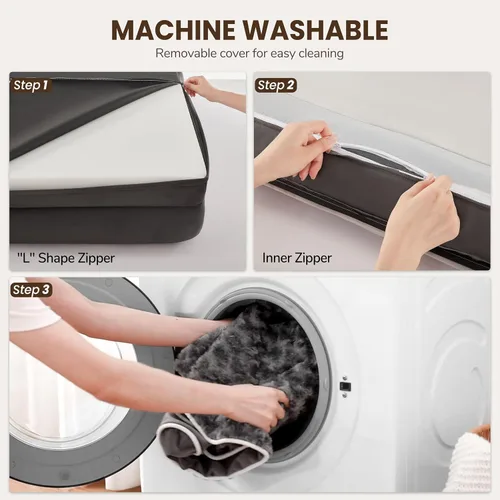 MACHINE WASHABLE

Removable cover for easy cleaning

Step 1

"L" Shape Zipper

Step 2

Inner Zipper

Step 3