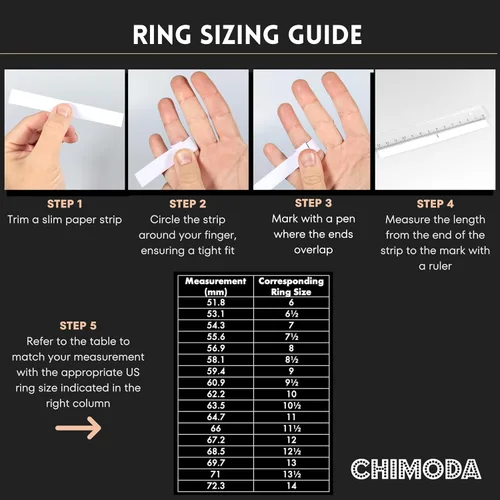 RING SIZING GUIDE

STEP 1
Trim a slim paper strip

STEP 2
Circle the strip around your finger, ensuring a tight fit

STEP 3
Mark with a pen where the ends overlap

STEP 4
Measure the length from the end of the strip to the mark with a ruler

STEP 5
Refer to the table to match your measurement with the appropriate US ring size indicated in the right column

| Measurement (mm) | Corresponding Ring Size |
|---|---|
| 51.8 | 6 |
| 53.1 | 6½ |
| 54.3 | 7 |
| 55.6 | 7½ |
| 56.9 | 8 |
| 58.1 | 8½ |
| 59.4 | 9 |
| 60.9 | 9½ |
| 62.2 | 10 |
| 63.5 | 10½ |
| 64.7 | 11 |
| 66 | 11½ |
| 67.2 | 12 |
| 68.5 | 12½ |
| 69.7 | 13 |
| 71 | 13½ |
| 72.3 | 14 |

CHIMODA