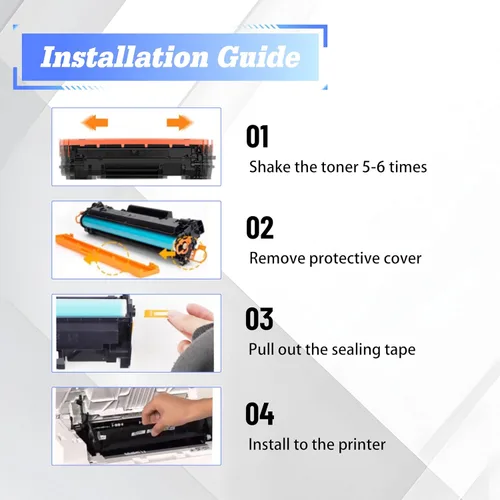 Installation Guide

01
Shake the toner 5-6 times

02
Remove protective cover

03
Pull out the sealing tape

04
Install to the printer