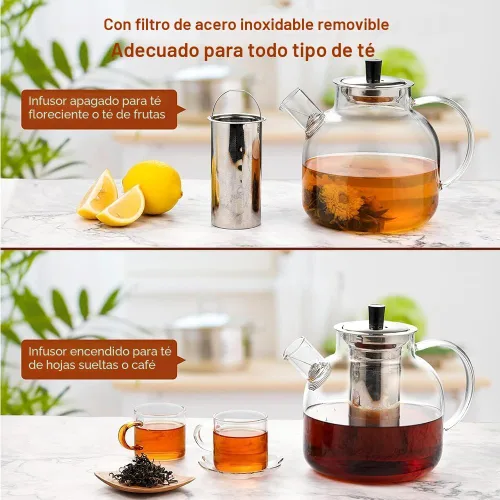 Con filtro de acero inoxidable removible
Adecuado para todo tipo de té

Infusor apagado para té floreciente o té de frutas

Infusor encendido para té de hojas sueltas o café