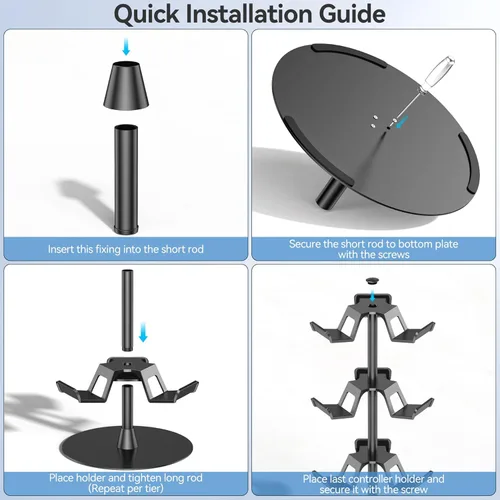 Quick Installation Guide

Insert this fixing into the short rod

Secure the short rod to bottom plate with the screws

Place holder and tighten long rod (Repeat per tier)

Place last controller holder and secure it with the screw