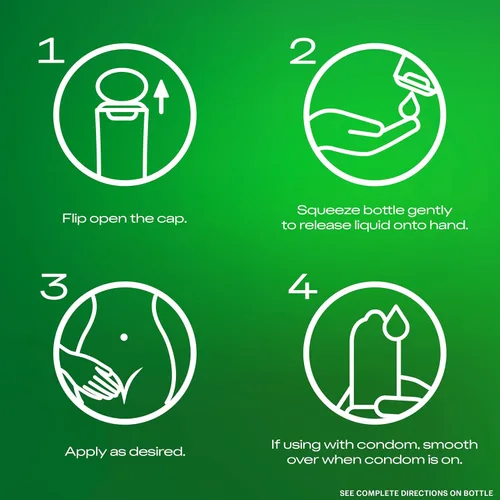 1

Flip open the cap.

2

Squeeze bottle gently to release liquid onto hand.

3

Apply as desired.

4

If using with condom, smooth over when condom is on.

SEE COMPLETE DIRECTIONS ON BOTTLE