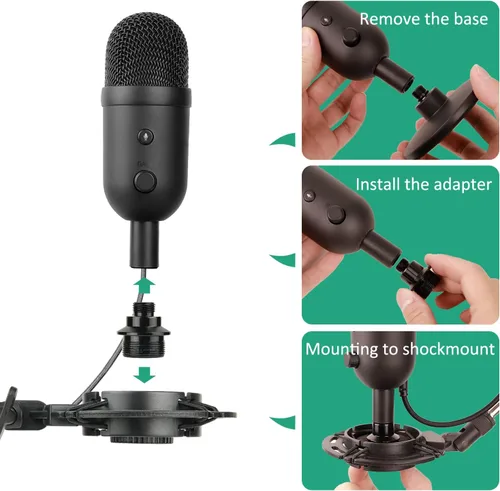 Remove the base

Install the adapter

Mounting to shockmount