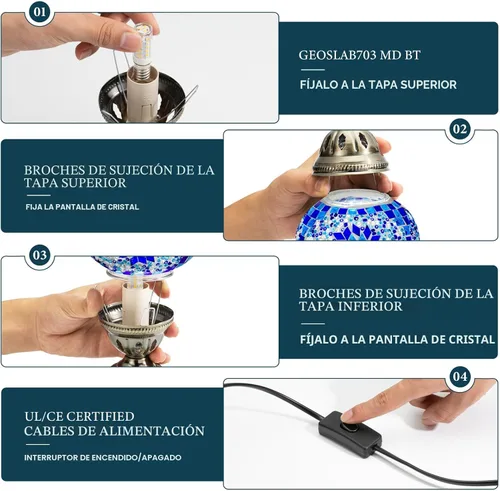 01

GEOSLAB703 MD BT

FÍJALO A LA TAPA SUPERIOR

02

BROCHES DE SUJECIÓN DE LA TAPA SUPERIOR

FIJA LA PANTALLA DE CRISTAL

03

BROCHES DE SUJECIÓN DE LA TAPA INFERIOR

FÍJALO A LA PANTALLA DE CRISTAL

04

UL/CE CERTIFIED CABLES DE ALIMENTACIÓN

INTERRUPTOR DE ENCENDIDO/APAGADO