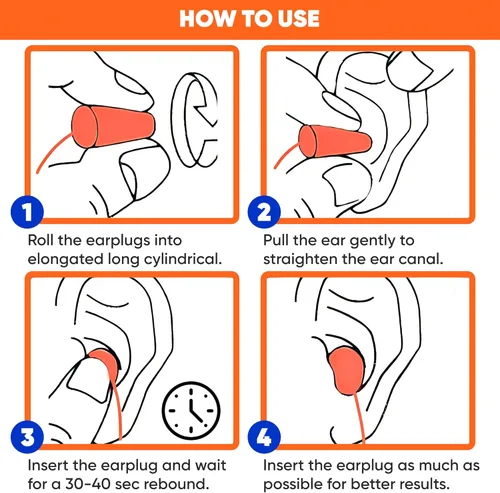 HOW TO USE

1

Roll the earplugs into elongated long cylindrical.

2

Pull the ear gently to straighten the ear canal.

3

Insert the earplug and wait for a 30-40 sec rebound.

4

Insert the earplug as much as possible for better results.