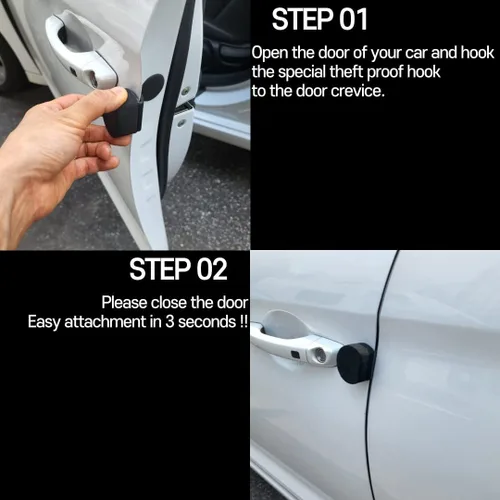 STEP 01

Open the door of your car and hook the special theft proof hook to the door crevice.

STEP 02

Please close the door
Easy attachment in 3 seconds !!