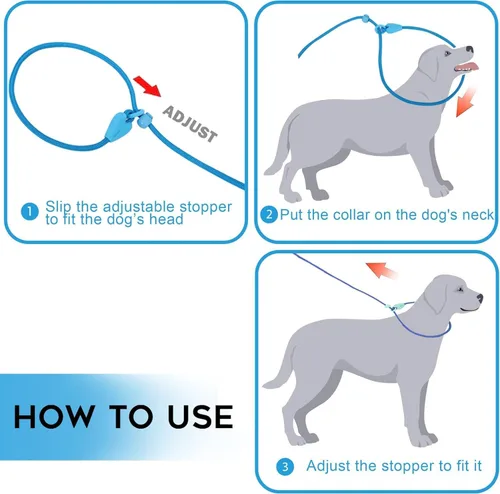 ADJUST

1 Slip the adjustable stopper to fit the dog's head

2 Put the collar on the dog's neck

HOW TO USE

3 Adjust the stopper to fit it