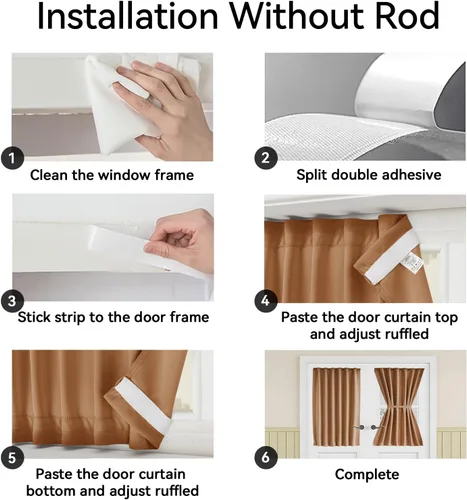 Installation Without Rod

1
Clean the window frame

2
Split double adhesive

3
Stick strip to the door frame

4
Paste the door curtain top and adjust ruffled

5
Paste the door curtain bottom and adjust ruffled

6
Complete