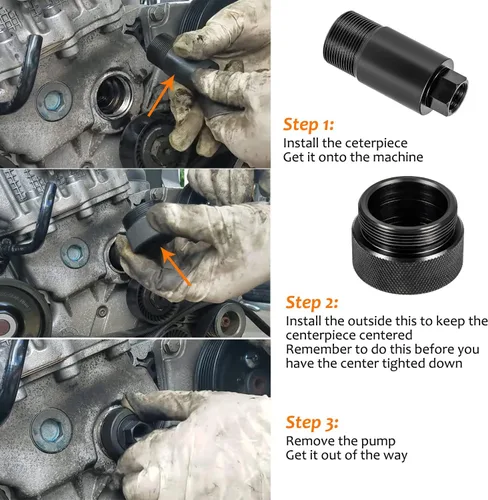 Step 1:
Install the ceterpiece
Get it onto the machine

Step 2:
Install the outside this to keep the centerpiece centered
Remember to do this before you have the center tighted down

Step 3:
Remove the pump
Get it out of the way