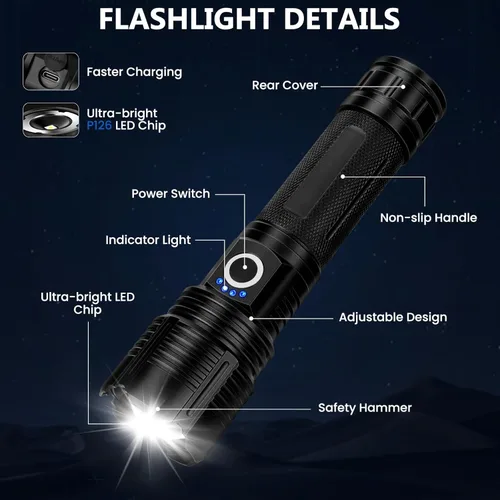 FLASHLIGHT DETAILS

Faster Charging

Ultra-bright P126 LED Chip

Rear Cover

Power Switch

Non-slip Handle

Indicator Light

Ultra-bright LED Chip

Adjustable Design

Safety Hammer