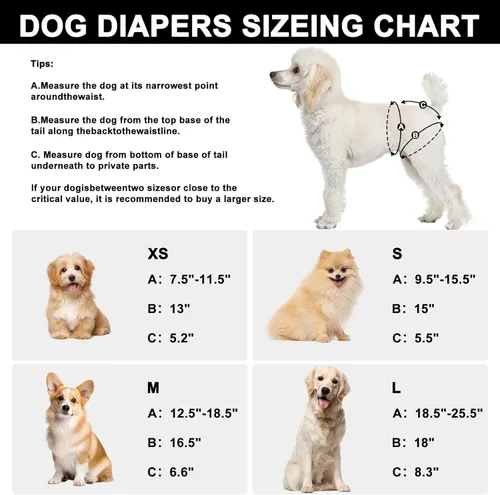 DOG DIAPERS SIZEING CHART

Tips:

A.Measure the dog at its narrowest point aroundthewaist.

B.Measure the dog from the top base of the tail along thebacktothewaistline.

C. Measure dog from bottom of base of tail underneath to private parts.

If your dogisbetweentwo sizesor close to the critical value, it is recommended to buy a larger size.

C

A

B

XS
A: 7.5"-11.5"
B: 13"
C: 5.2"

S
A: 9.5"-15.5"
B: 15"
C: 5.5"

M
A: 12.5"-18.5"
B: 16.5"
C: 6.6"

L
A: 18.5"-25.5"
B: 18"
C: 8.3"